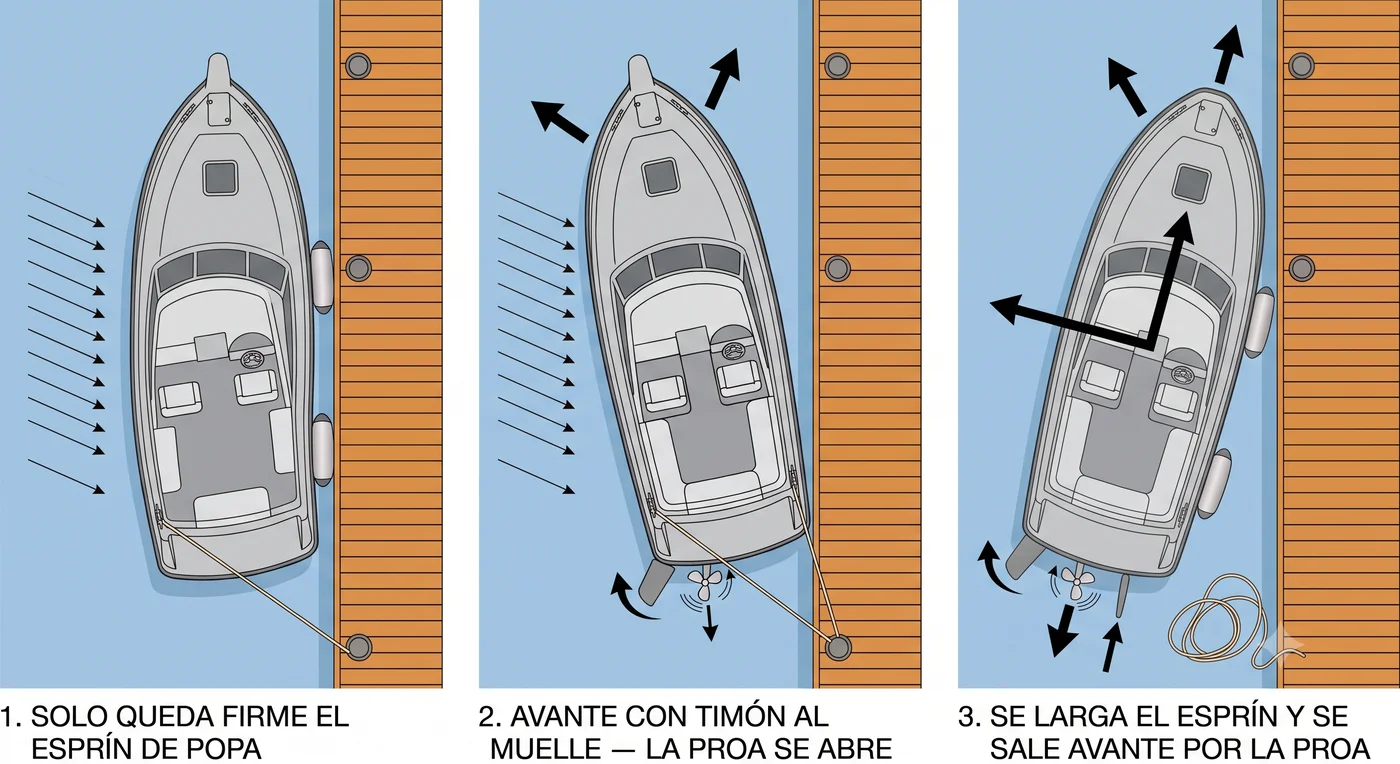 1. SOLO QUEDA FIRME EL ESPRÍN DE POPA

2. AVANTE CON TIMÓN AL MUELLE — LA PROA SE ABRE

3. SE LARGA EL ESPRÍN Y SE SALE AVANTE POR LA PROA